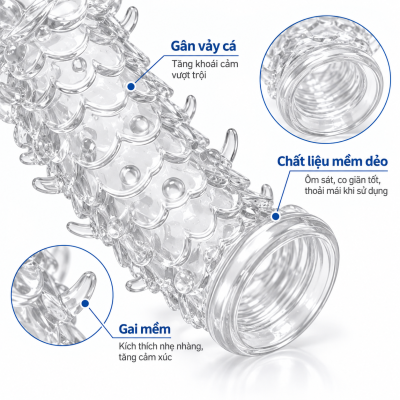 Gân vảy cá

Tăng khoái cảm vượt trội

Chất liệu mềm dẻo

Ôm sát, co giãn tốt, thoải mái khi sử dụng

Gai mềm

Kích thích nhẹ nhàng, tăng cảm xúc